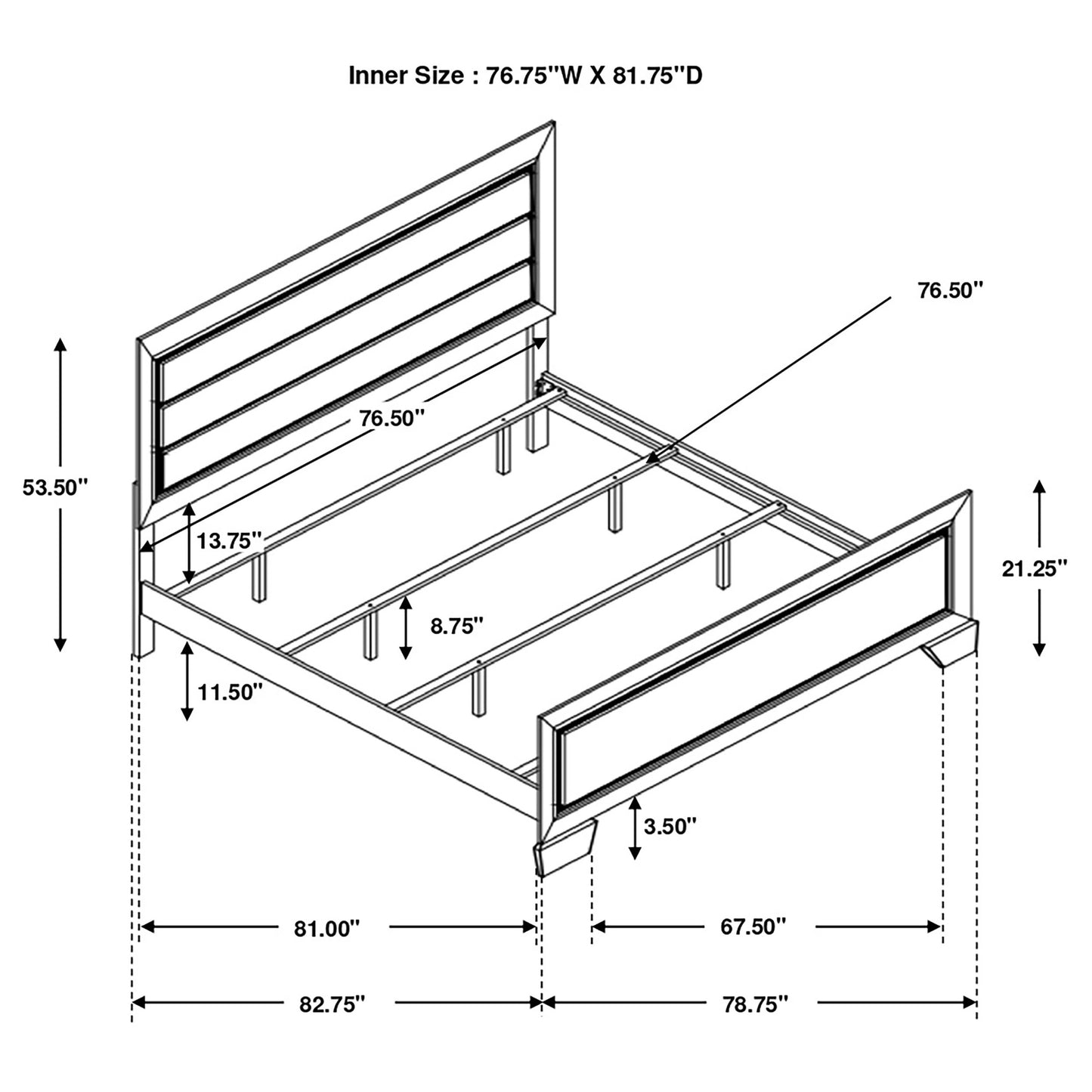 Inner Size : 76.75"W X 81.75"D

76.50"

76.50"

53.50"

13.75"

21.25"

8.75"

11.50"

3.50"

81.00"

67.50"

82.75"

78.75"