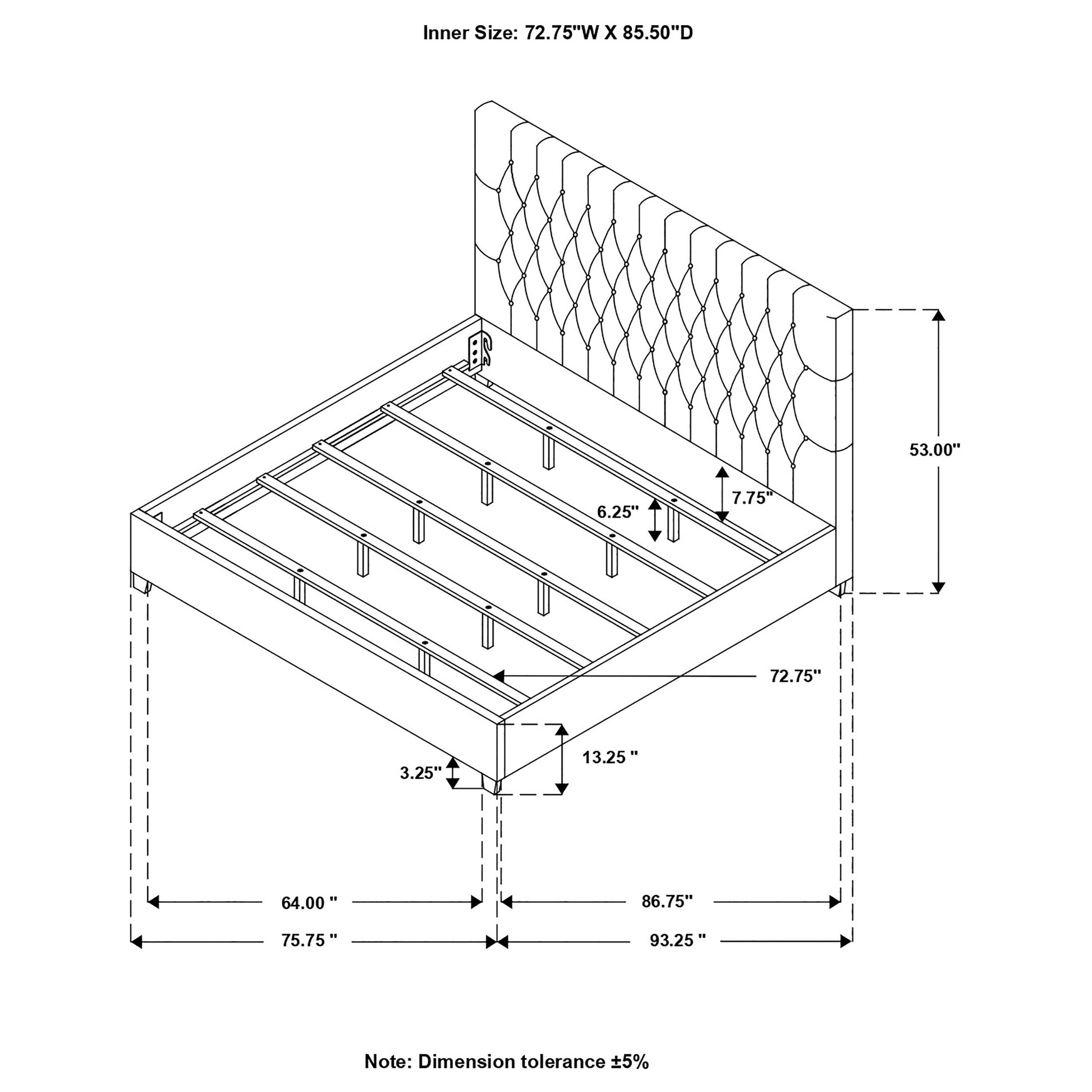 Inner Size: 72.75"W X 85.50"D

53.00"

7.75"

6.25"

72.75"

13.25 "

3.25"

64.00 "

86.75"

75.75 "

93.25 "

Note: Dimension tolerance ±5%