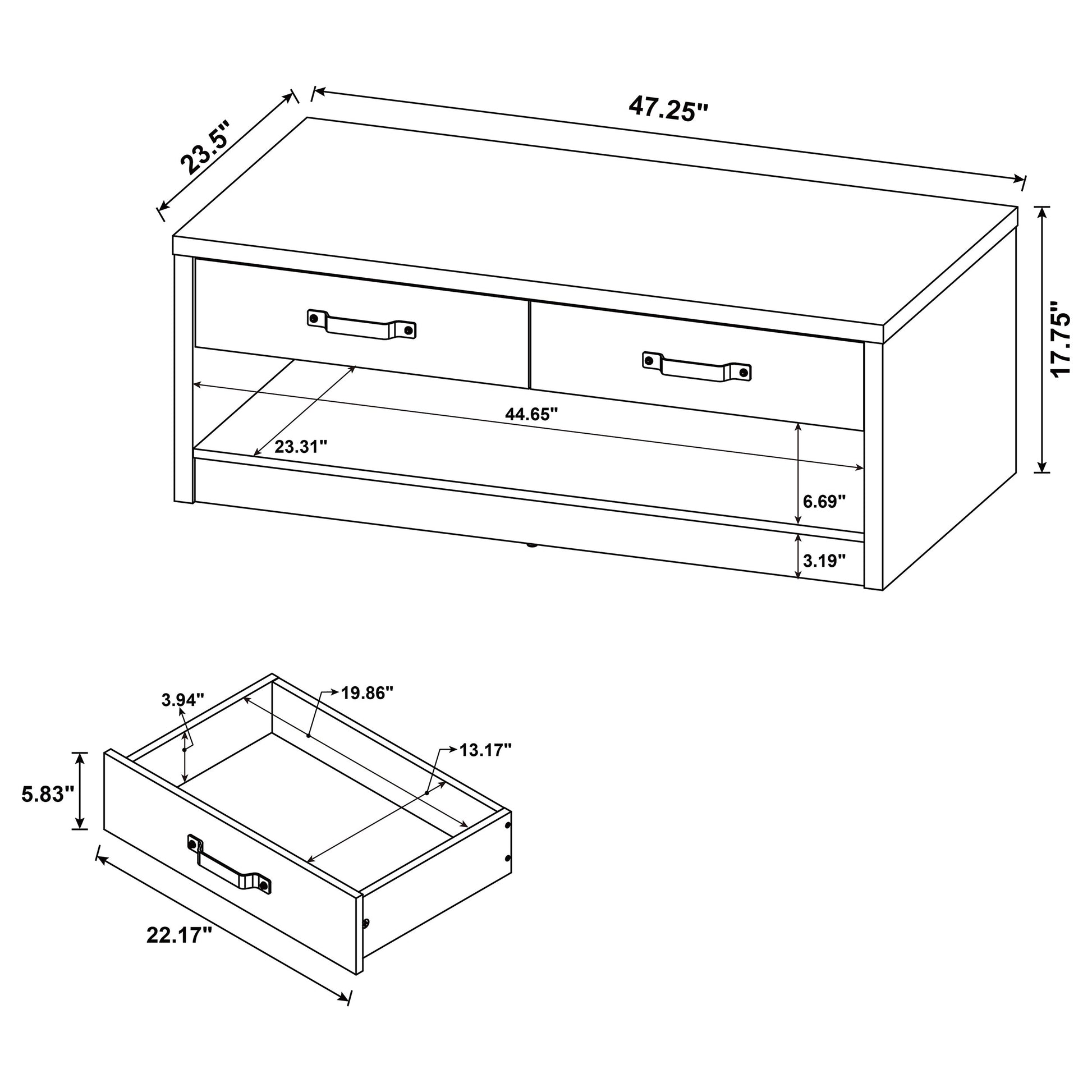 23.5"
47.25"
17.75"
44.65"
23.31"
6.69"
3.19"

3.94"
19.86"
13.17"
5.83"
22.17"