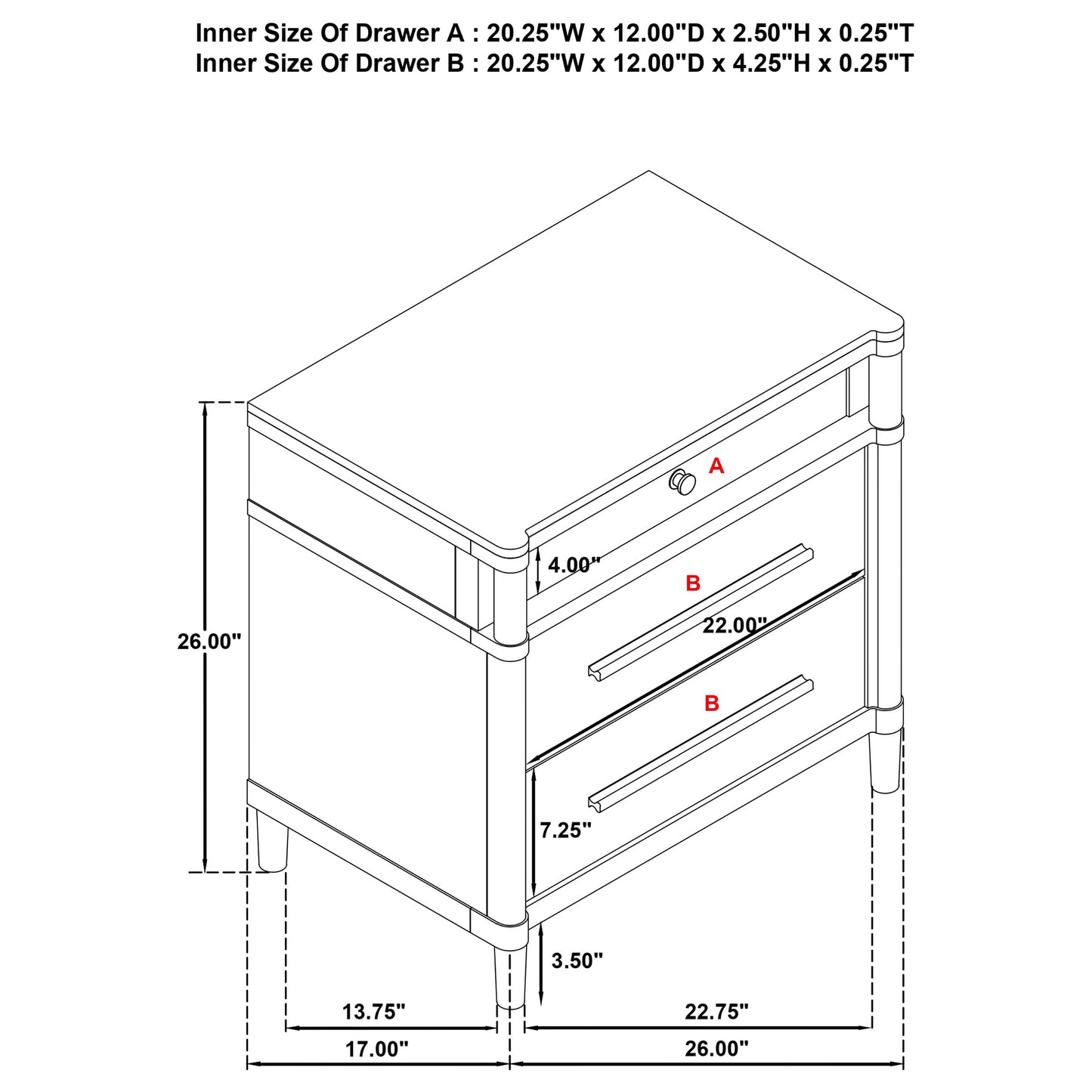 Inner Size Of Drawer A : 20.25"W x 12.00"D x 2.50"H x 0.25"T
Inner Size Of Drawer B : 20.25"W x 12.00"D x 4.25"H x 0.25"T

A

4.00"

B

22.00"

26.00"

B

7.25"

3.50"

13.75"

22.75"

17.00"

26.00"