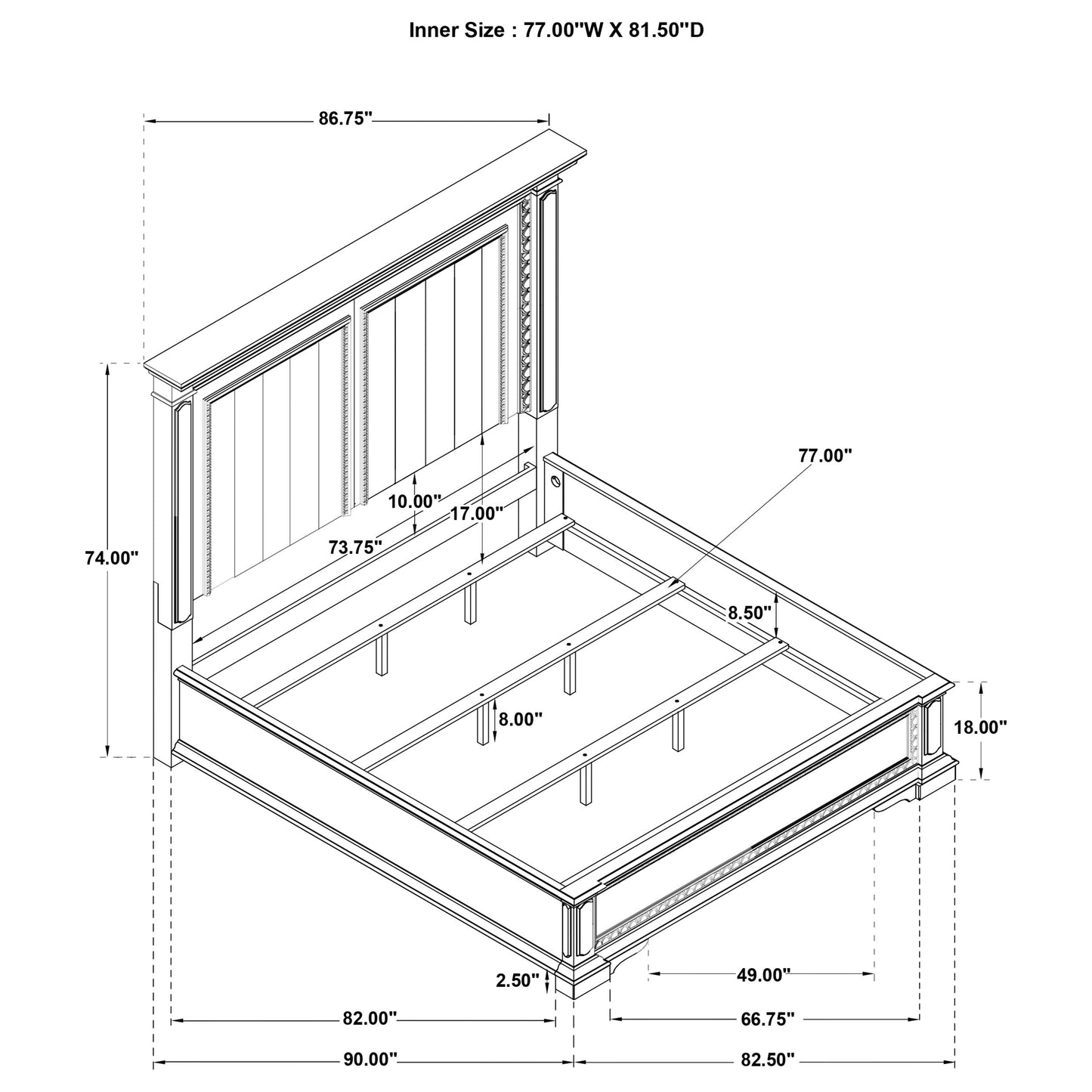 Inner Size : 77.00"W X 81.50"D

86.75"

77.00"

10.00"

17.00"

73.75"

74.00"

8.50"

8.00"

18.00"

2.50"

49.00"

82.00"

66.75"

90.00"

82.50"